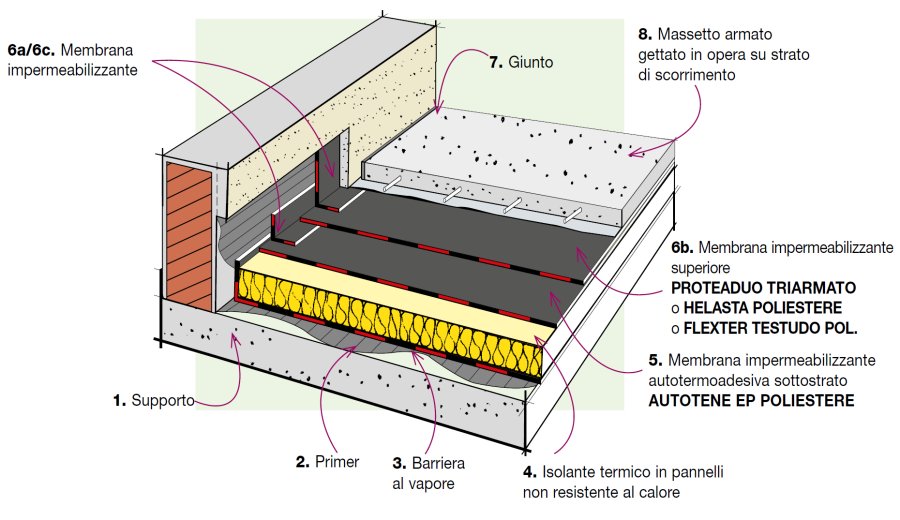 6a/6c. Membrana impermeabilizzante

7. Giunto

8. Massetto armato gettato in opera su strato di scorrimento

6b. Membrana impermeabilizzante superiore
PROTEADUO TRIARMATO
o HELASTA POLIESTERE
o FLEXTER TESTUDO POL.

5. Membrana impermeabilizzante autotermoadesiva sottostrato
AUTOTENE EP POLIESTERE

1. Supporto

2. Primer

3. Barriera al vapore

4. Isolante termico in pannelli non resistente al calore